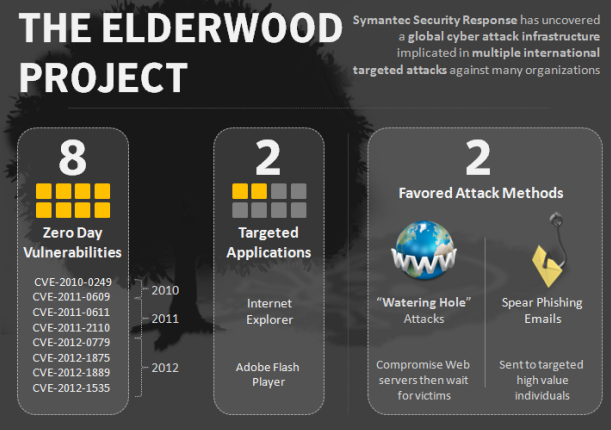 THE ELDERWOOD PROJECT

Symantec Security Response has uncovered a global cyber attack infrastructure implicated in multiple international targeted attacks against many organizations

8
Zero Day Vulnerabilities

CVE-2010-0249
CVE-2011-0609
CVE-2011-0611
CVE-2011-2110
CVE-2012-0779
CVE-2012-1875
CVE-2012-1889
CVE-2012-1535

2010
2011
2012

2
Targeted Applications

Internet Explorer

Adobe Flash Player

2
Favored Attack Methods

WWW

"Watering Hole" Attacks

Compromise Web servers then wait for victims

Spear Phishing Emails

Sent to targeted high value individuals